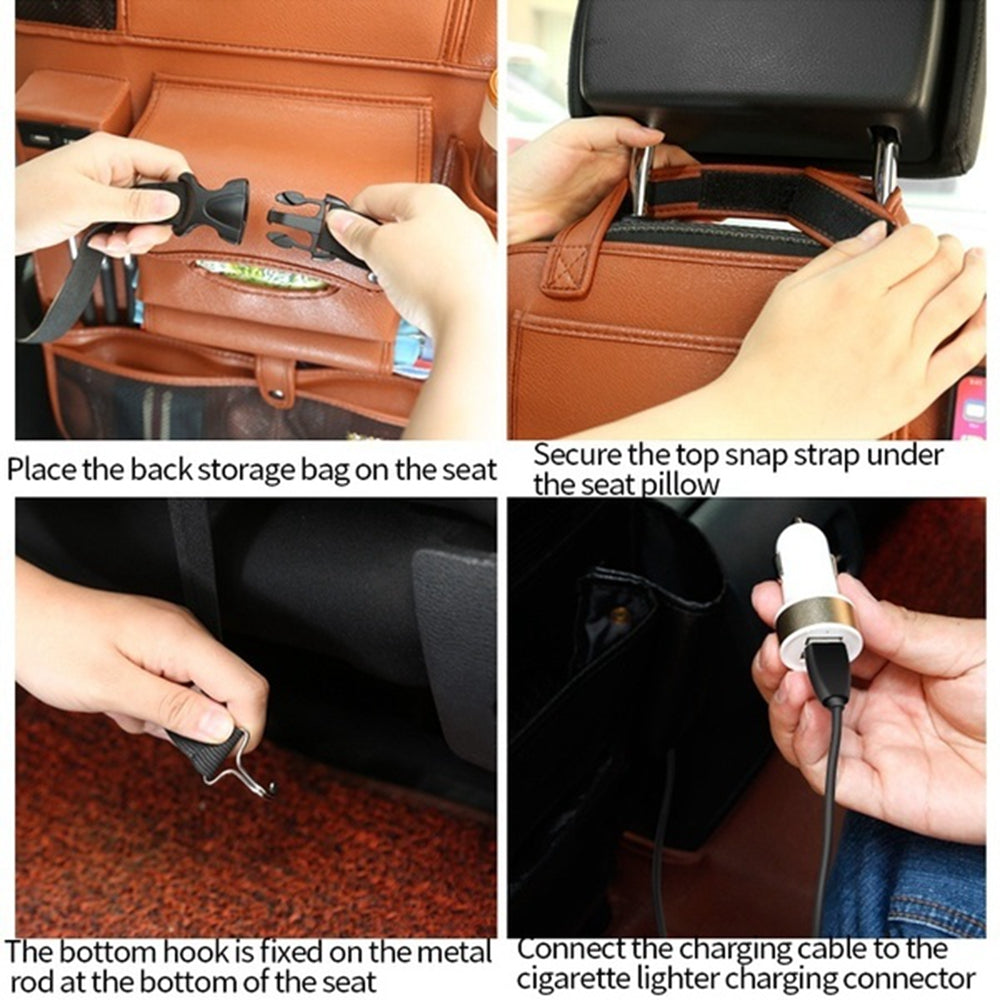 Place the back storage bag on the seat

Secure the top snap strap under the seat pillow

The bottom hook is fixed on the metal rod at the bottom of the seat

Connect the charging cable to the cigarette lighter charging connector